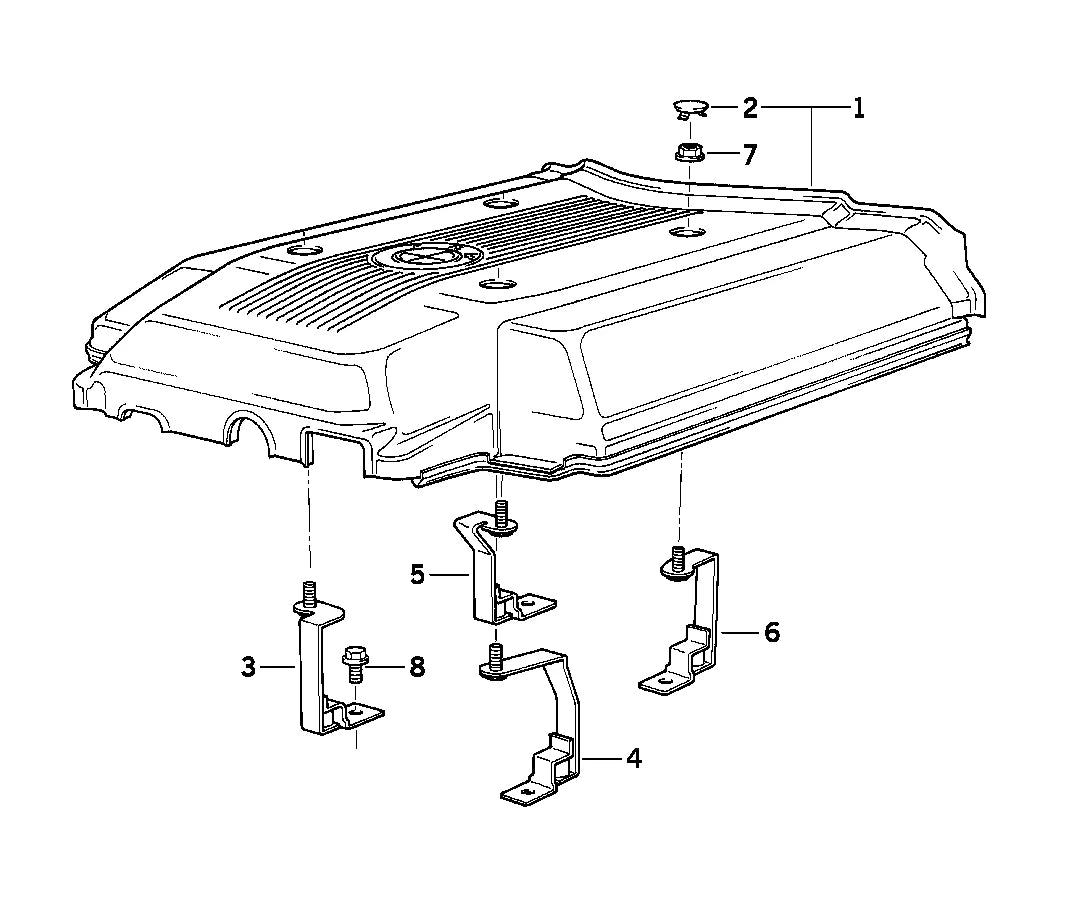 2
1
7
5
6
3
8
4