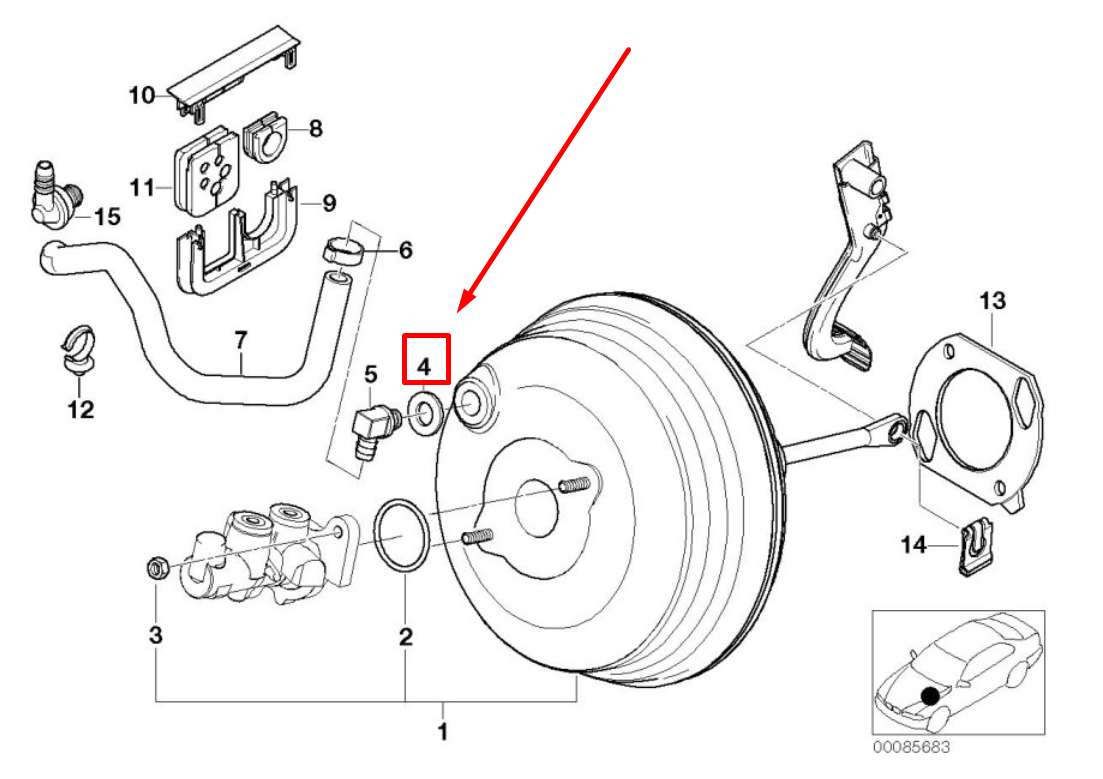 10
8
11
9
15
6
7
12
5
4
13
14
3
2
1
00085683