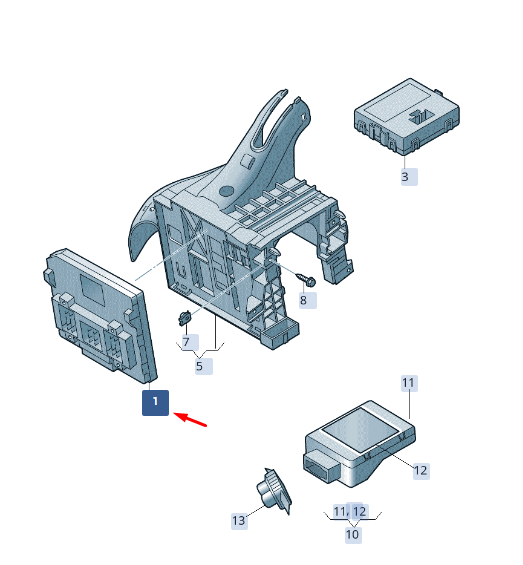 3

8

7

5

1

11

12

13

11, 12

10