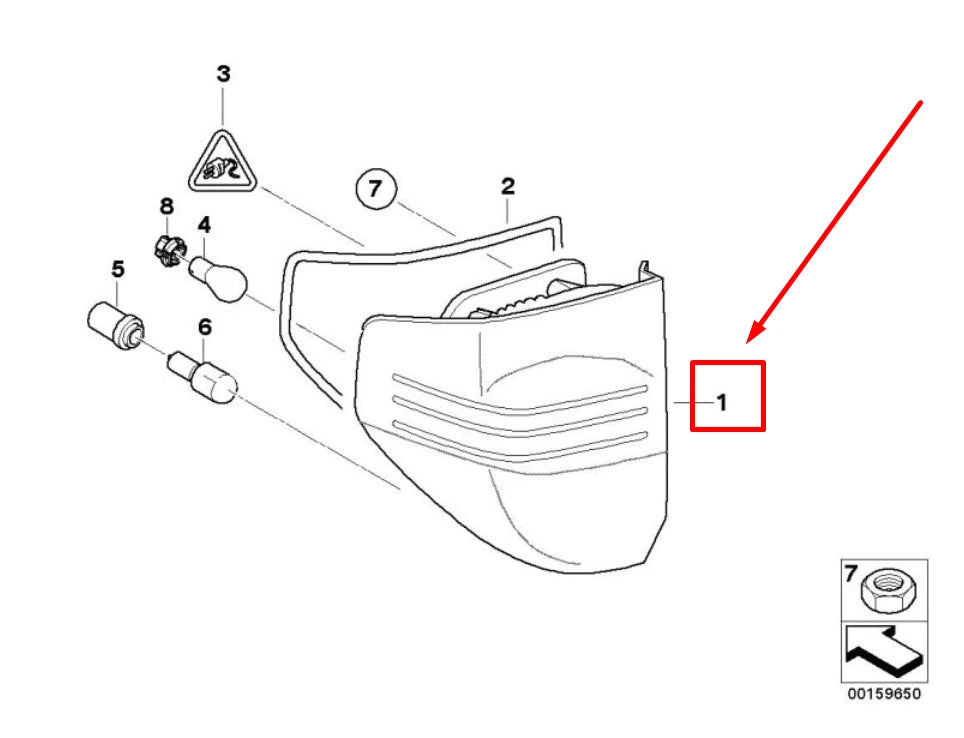 3
7
2
8
4
5
6
1
7
00159650