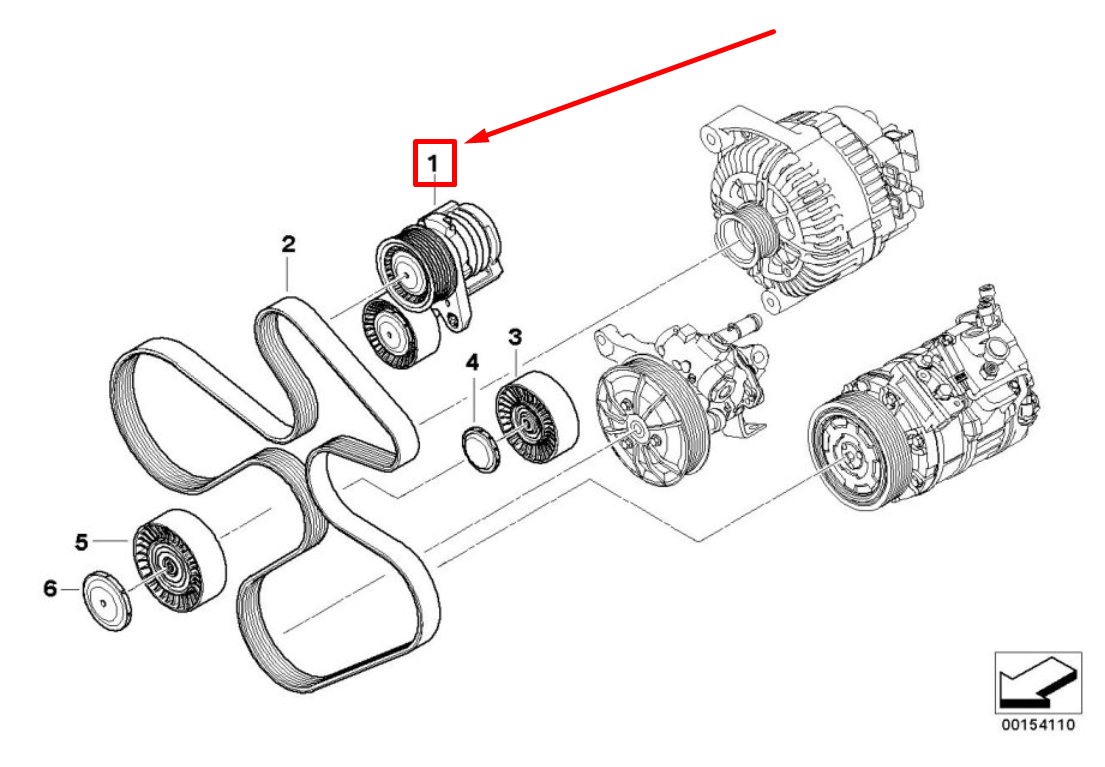 1
2
3
4
5
6
00154110