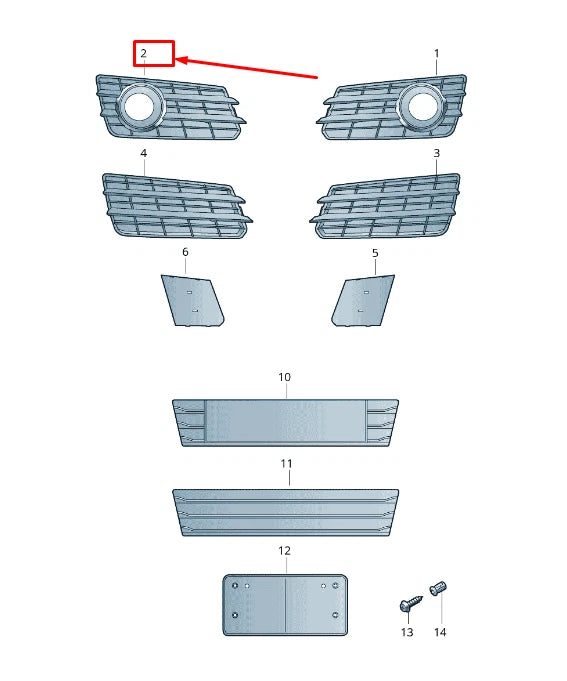 2
1
4
3
6
5
10
11
12
13
14