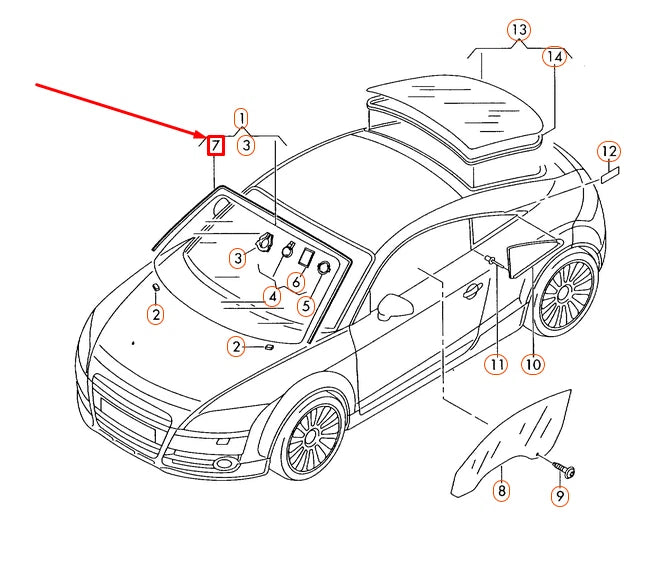 13
14
1
7
3
12
3
6
4
5
2
2
11
10
8
9