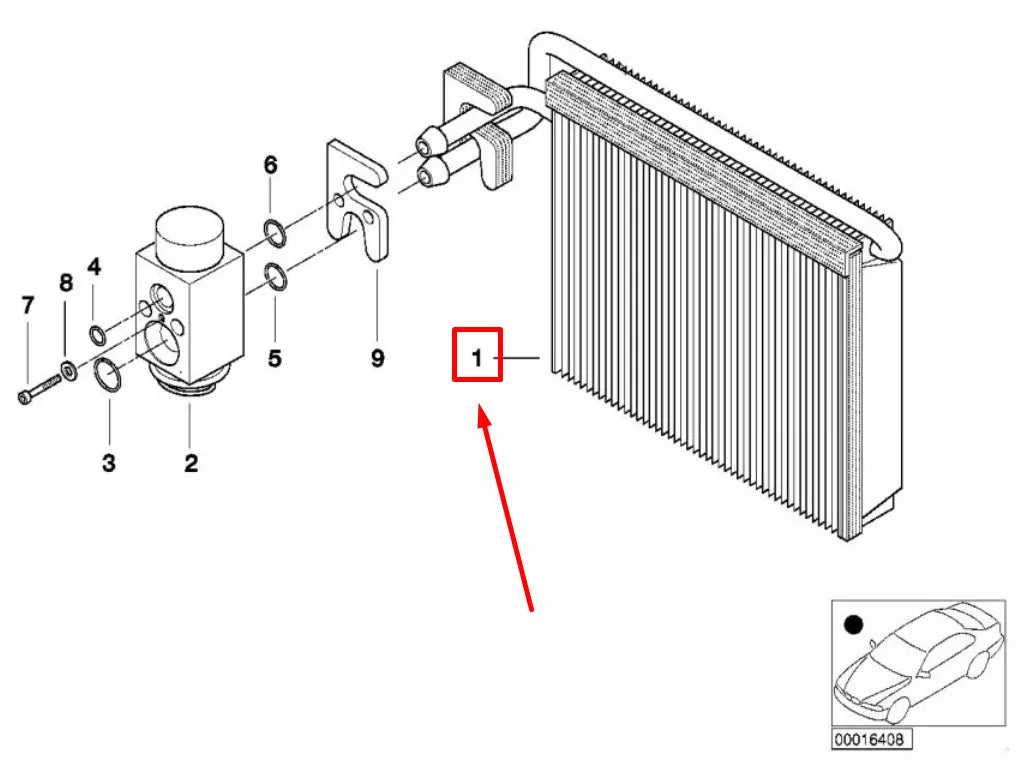 6
4
8
7
5
9
1
3
2
00016408