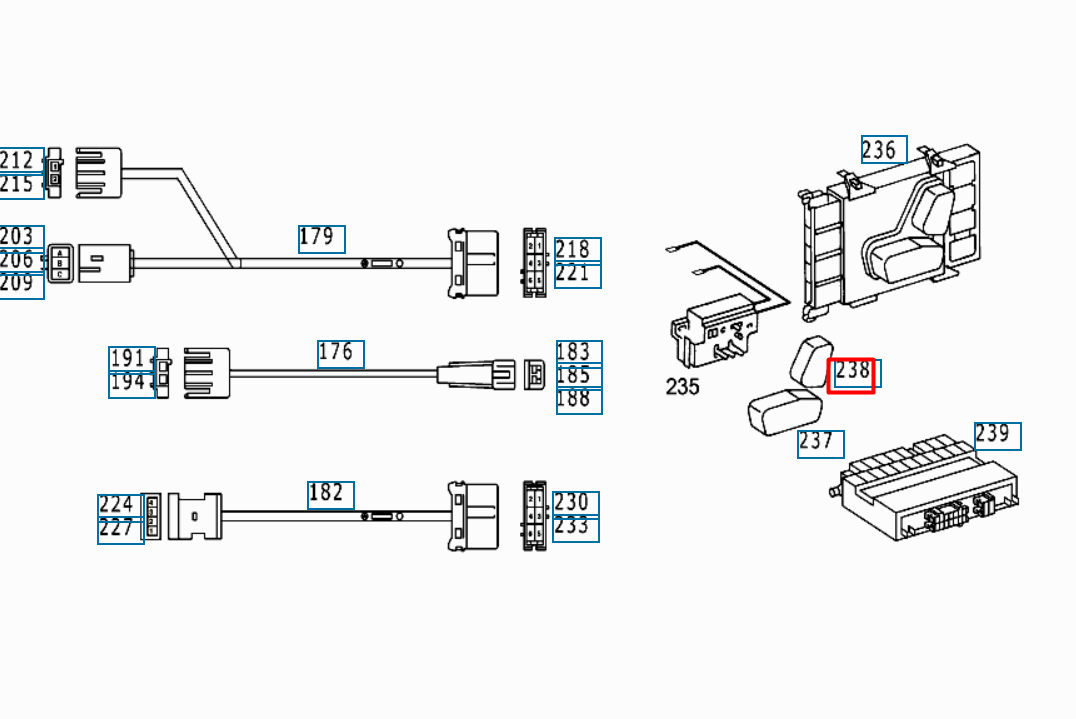 212
215
203
206
209
179
218
221
191
194
176
183
185
188
224
227
182
230
233
236
235
238
237
239