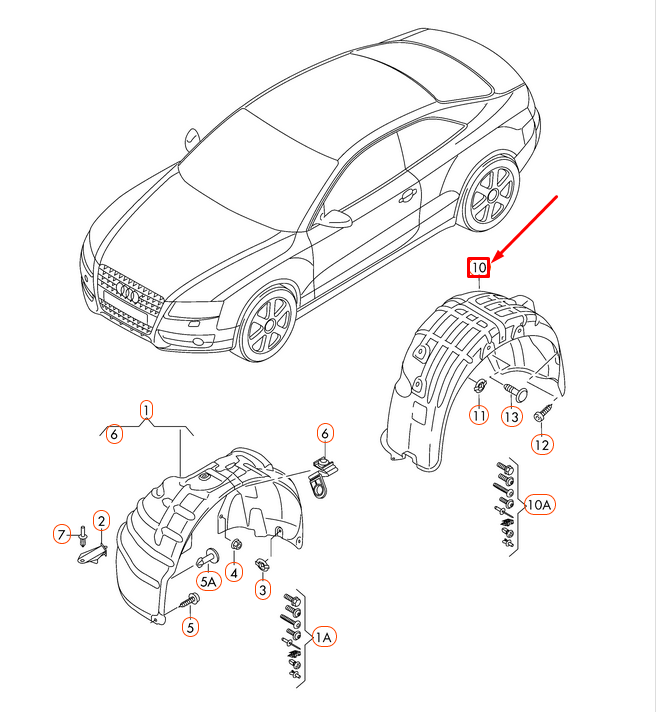 10
11
13
12
10A
1
6
6
7
2
5A
4
3
5
1A