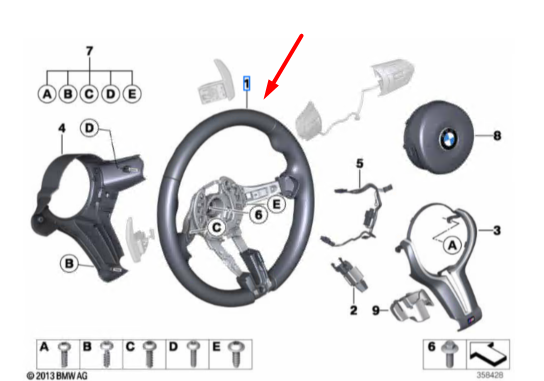 7
A B C D E
1
4
D
8
5
E
6
C
3
A
B
2
9
A B C D E
6
© 2013 BMW AG
358428