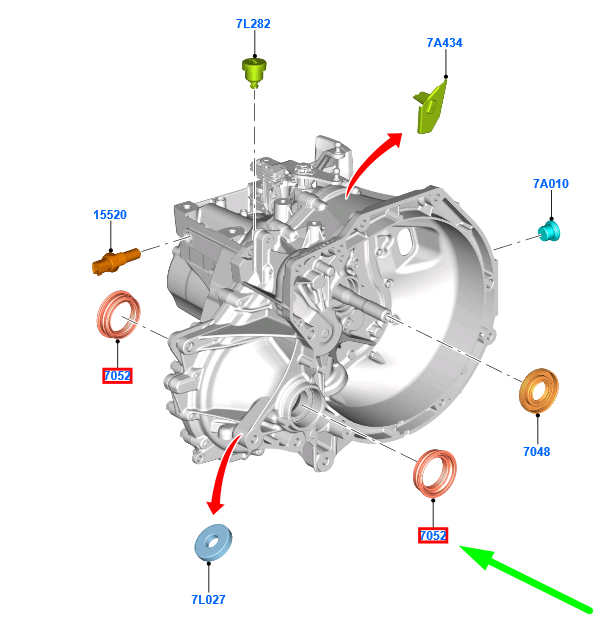 7L282

7A434

7A010

15520

7052

7048

7052

7L027