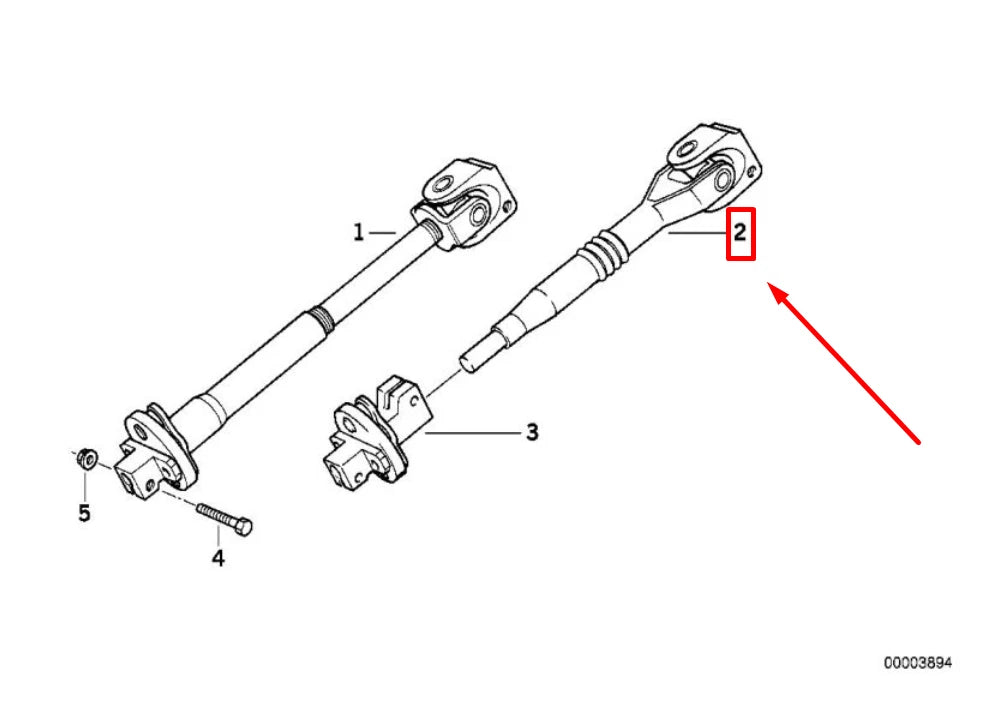 1
2
3
5
4
00003894