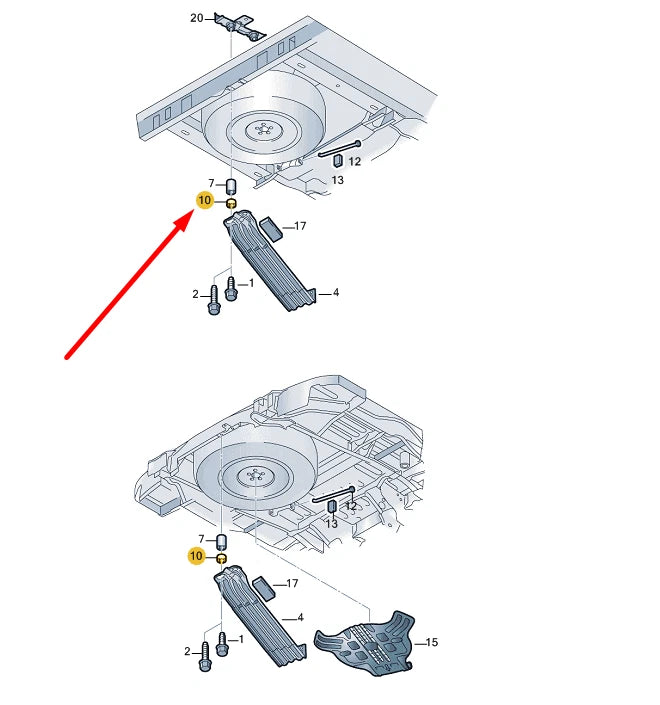 20
12
13
7
10
17
2
1
4
12
13
7
10
17
4
15
2
1