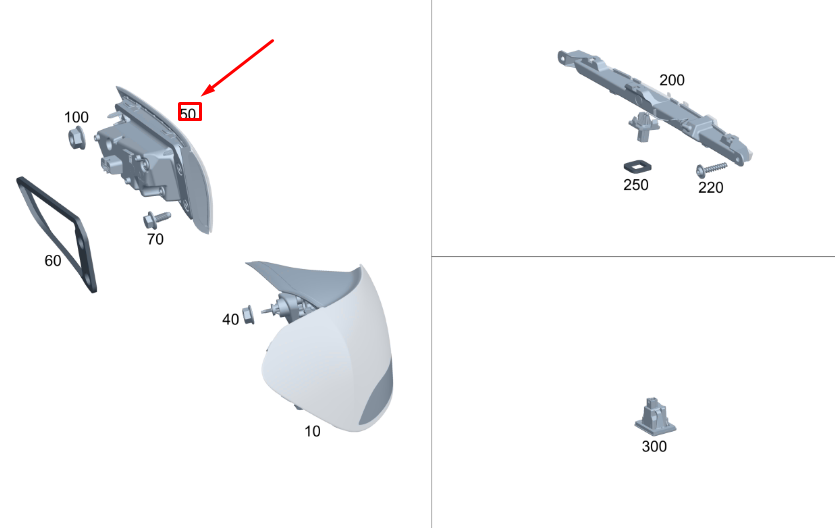 50
100
70
60
40
10
200
250
220
300