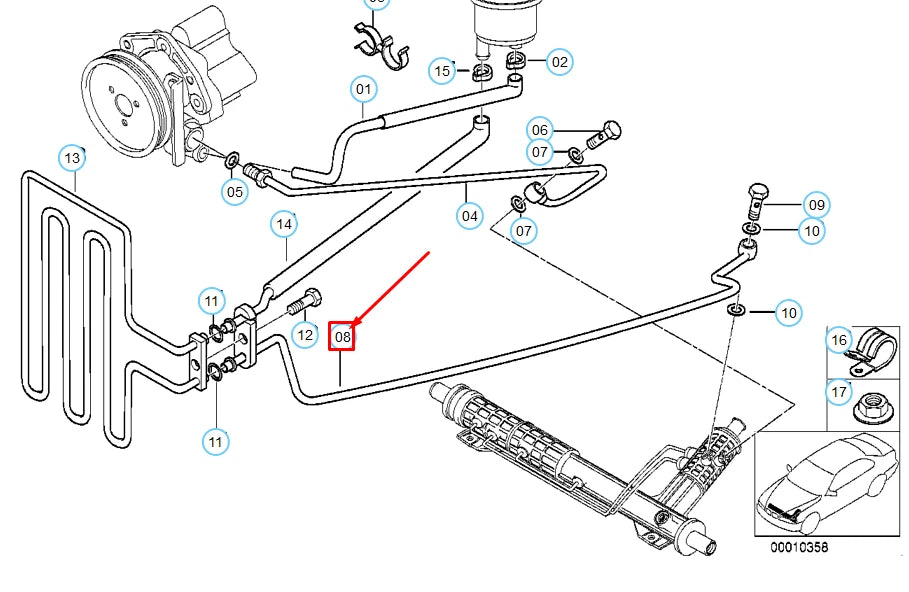 15
02
01
06
07
13
05
04
07
09
10
14
11
12
08
10
16
17
11
00010358