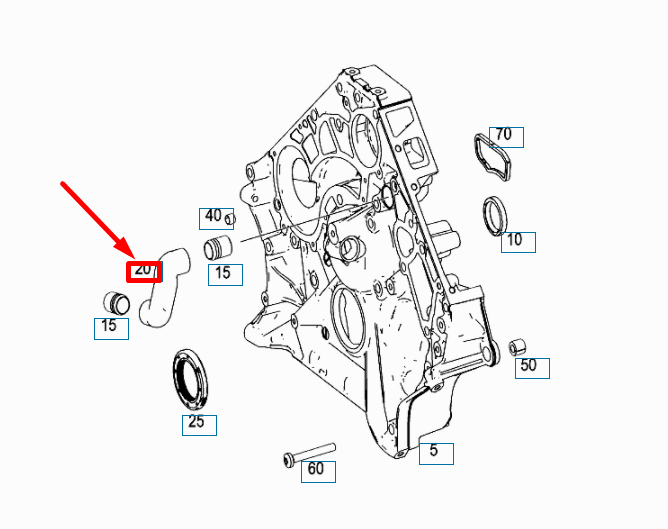 70
40
10
20
15
15
50
25
5
60