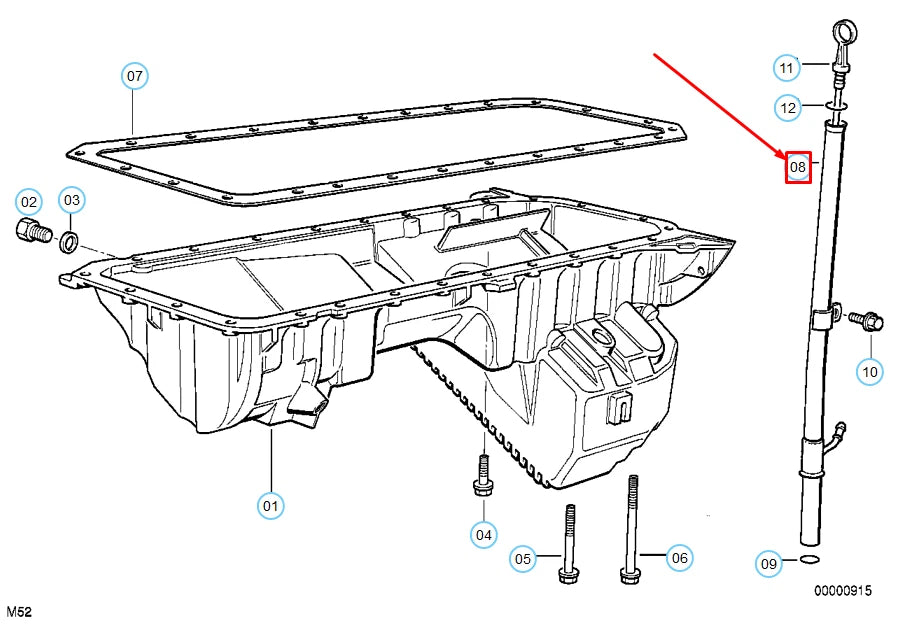 07
11
12
08
02
03
10
01
04
05
06
09
00000915
M52