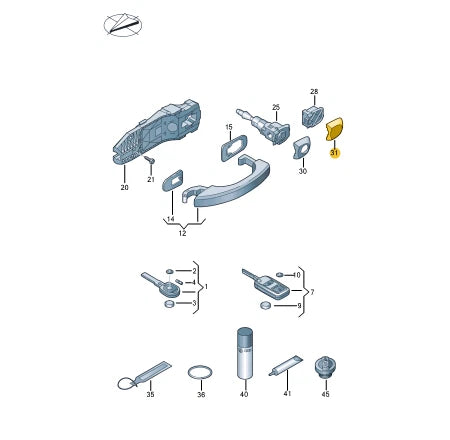 28
25
15
31
30
20
21
14
12
2
4
1
3
10
7
9
35
36
40
41
45