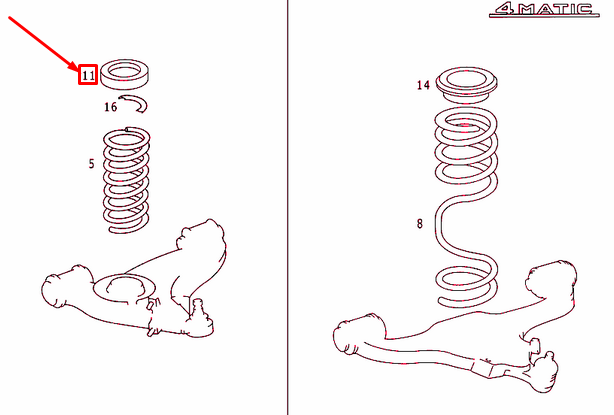 11
16
5

4MATIC
14
8