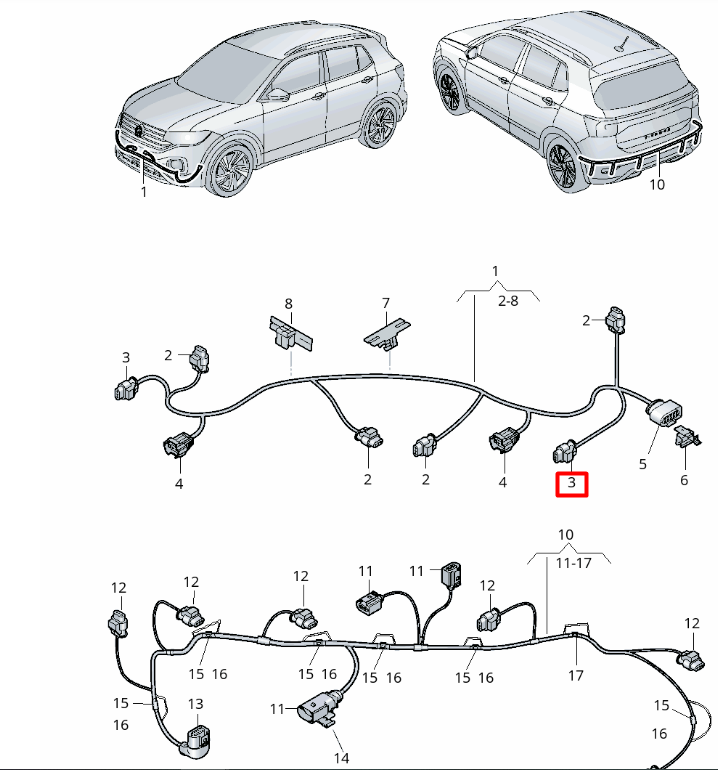 1
10
1
2-8
8
7
2
3
2
4
2
2
4
3
5
6
10
11-17
12
12
12
11
11
12
12
15 16
15 16
15 16
15 16
17
15
16
13
11
14
15
16