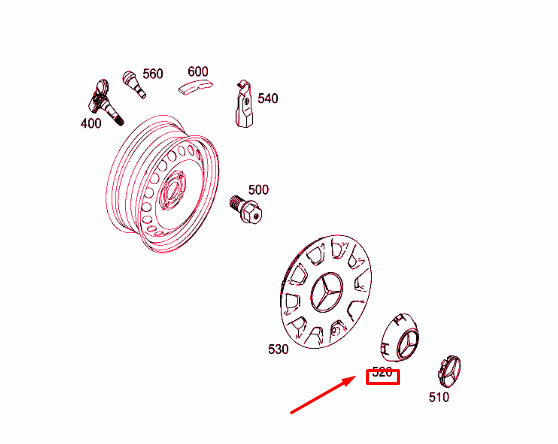 560
600
540
400
500
530
520
510