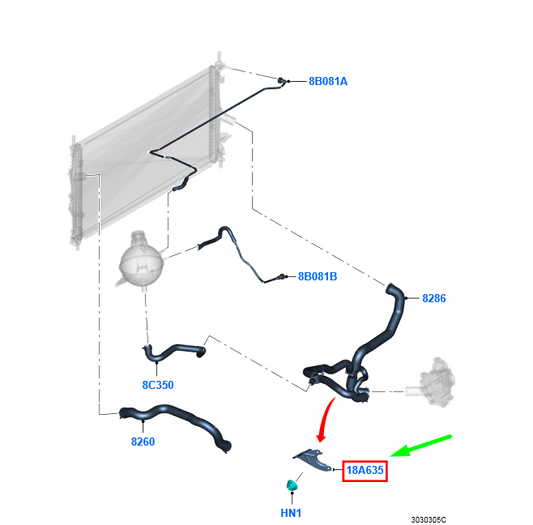 8B081A

8B081B

8286

8C350

8260

18A635

HN1

3030305C