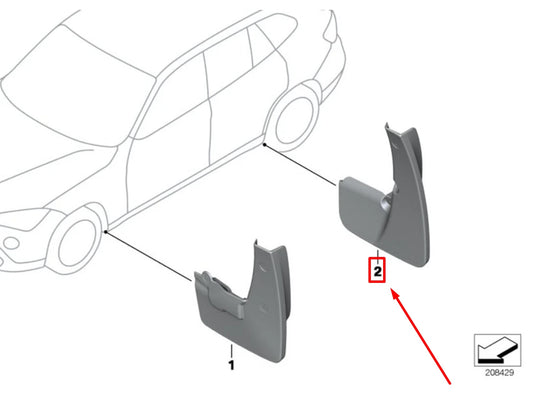 2
1
208429