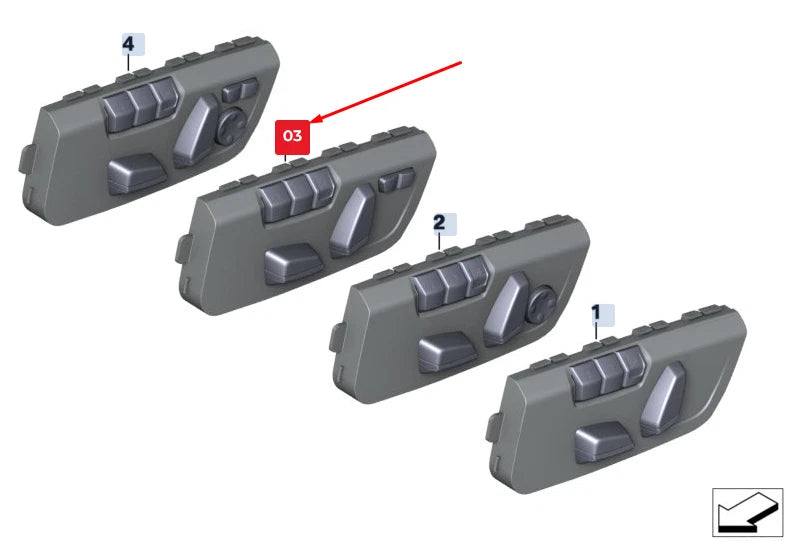 4
03
2
1