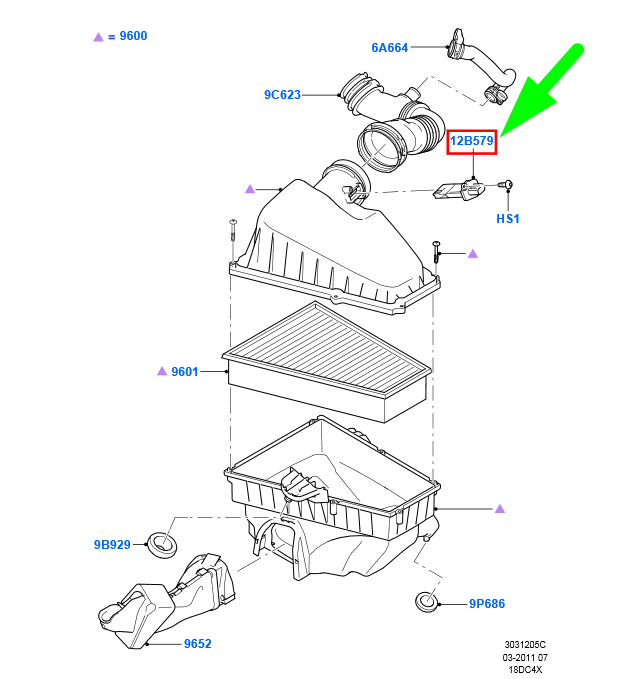 ▲ = 9600

6A664

9C623

12B579

HS1

▲

▲

▲ 9601

▲

9B929

9P686

9652

3031205C
03-2011 07
18DC4X