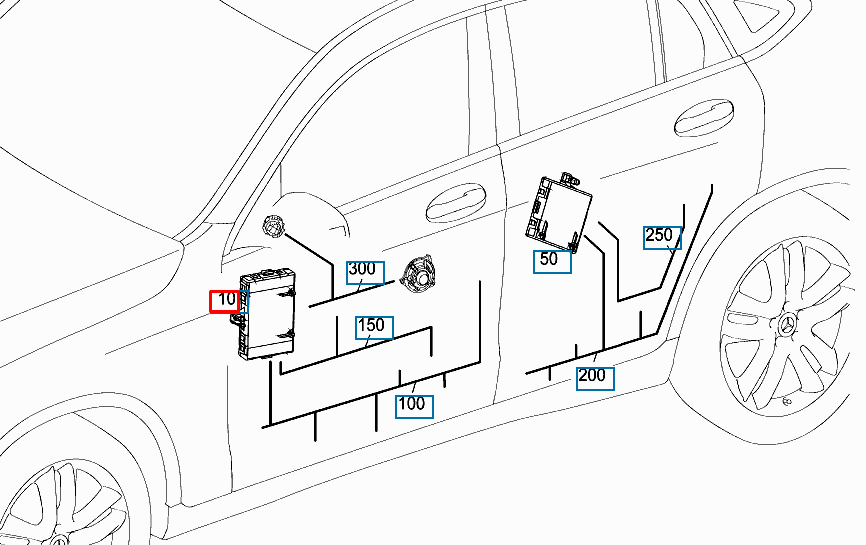 10
300
150
100
50
250
200