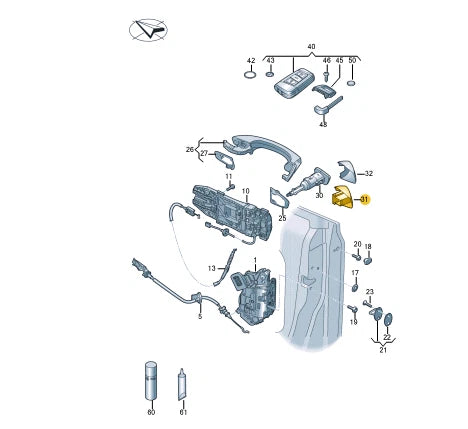 40
42
43
46
45
50
48
26
27
32
11
10
30
31
25
20
18
13
1
17
23
5
19
22
21
60
61