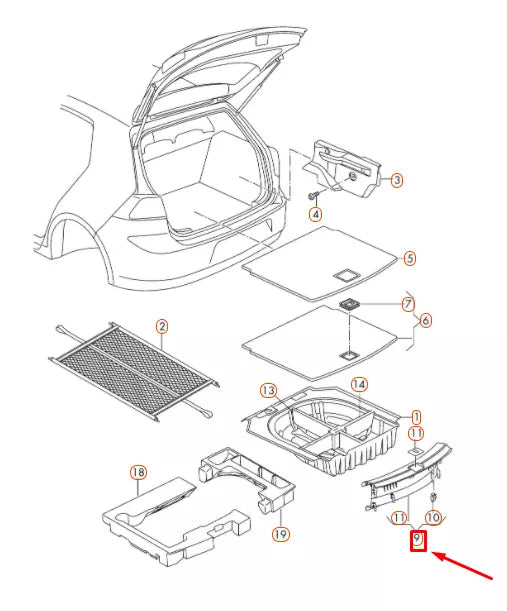 3
4
5
7
6
2
13
14
1
11
18
19
11
10
9