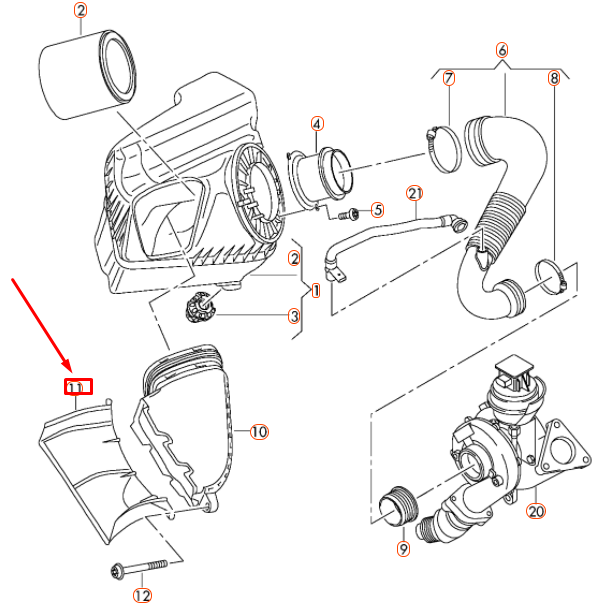 2
6
7
8
4
21
5
2
1
3
11
10
20
9
12