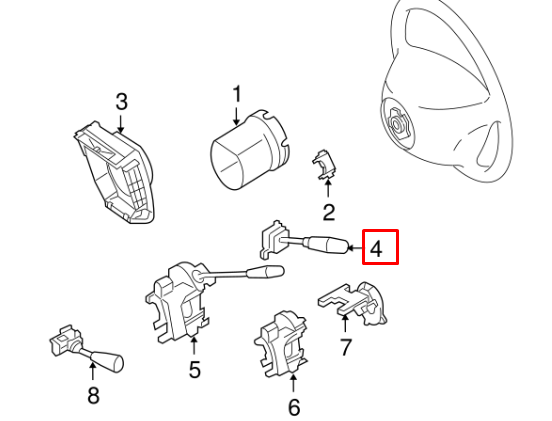 3
1
2
4
5
7
8
6