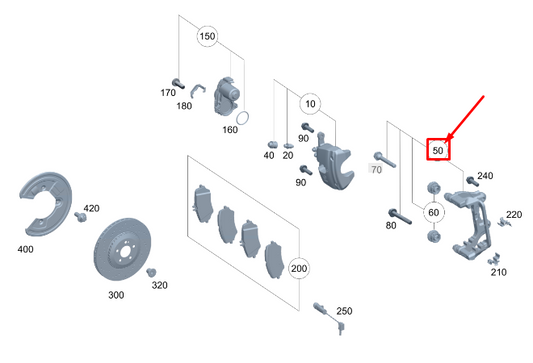 150
170
180
160
10
90
40
20
90
70
50
240
60
80
220
210
420
400
300
320
200
250