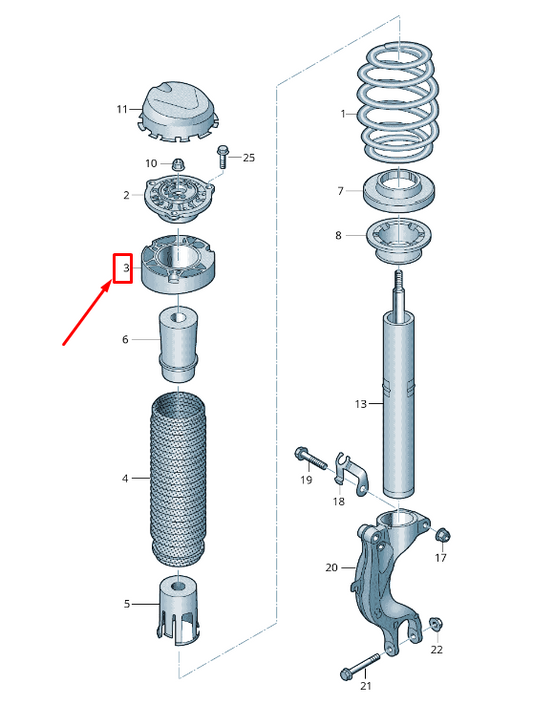 11
10
25
2
3
6
4
5
1
7
8
13
19
18
17
20
22
21