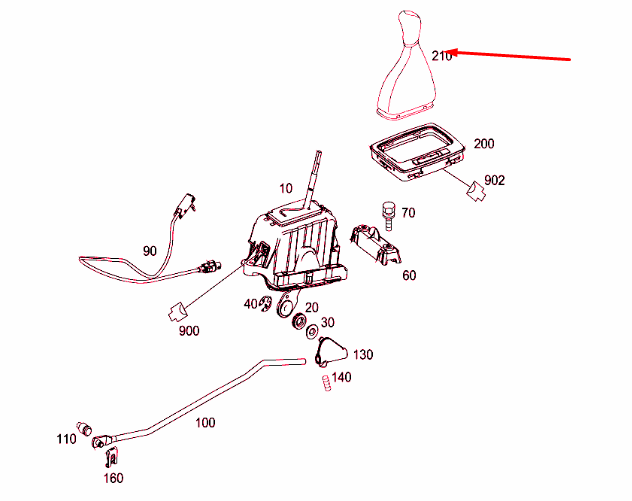 210
200
902
10
70
90
60
40
20
30
900
130
140
100
110
160