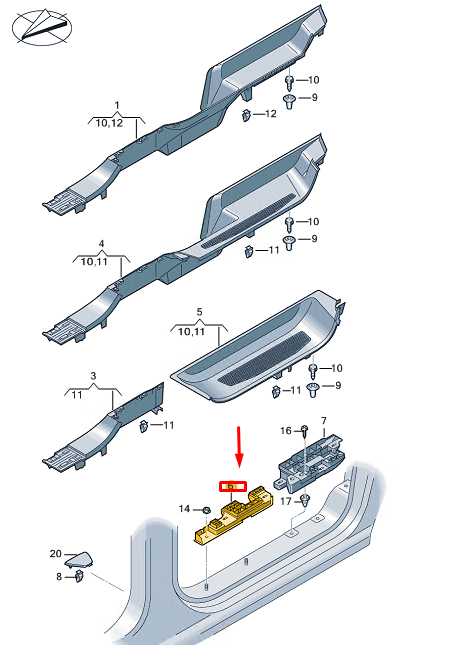 1
10,12
10
9
12
4
10,11
10
9
11
5
10,11
10
9
11
3
11
11
16
7
6
14
17
20
8