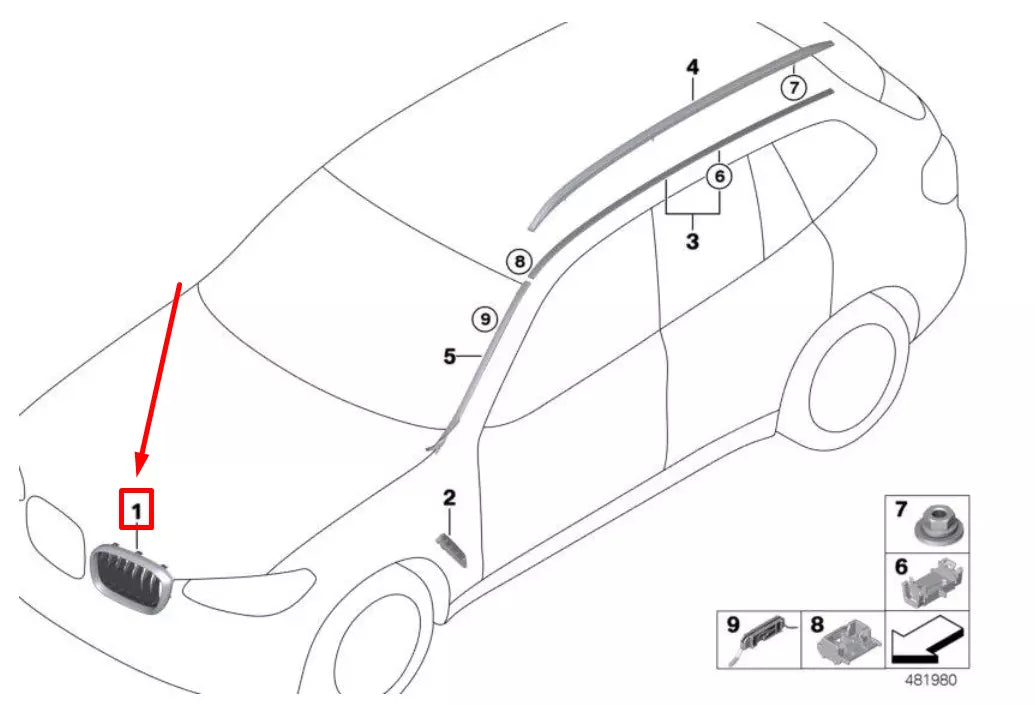 4
7
6
3
8
9
5
1
2
7
6
9
8
481980