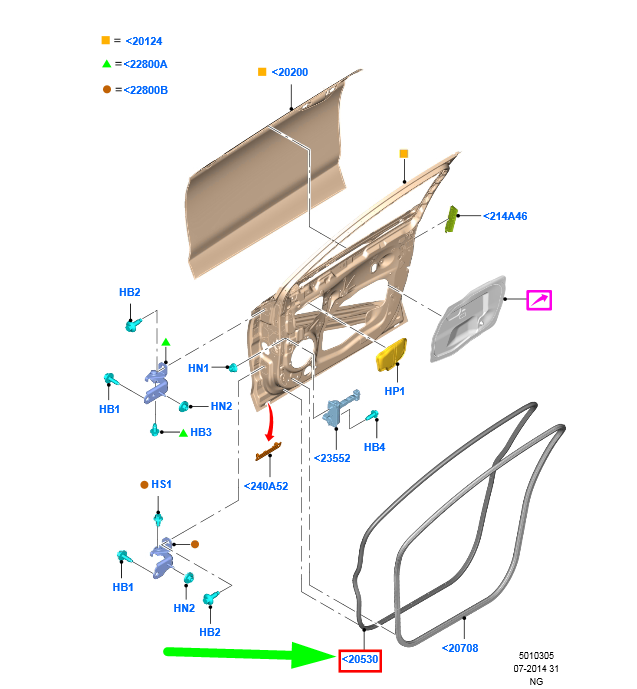 = <20124
=<22800A
=<22800B

<20200

<214A46

HB2

HN1

HB1

HN2

HB3

HP1

<23552

HB4

<240A52

HS1

HB1

HN2

HB2

<20530

<20708

5010305
07-2014 31
NG