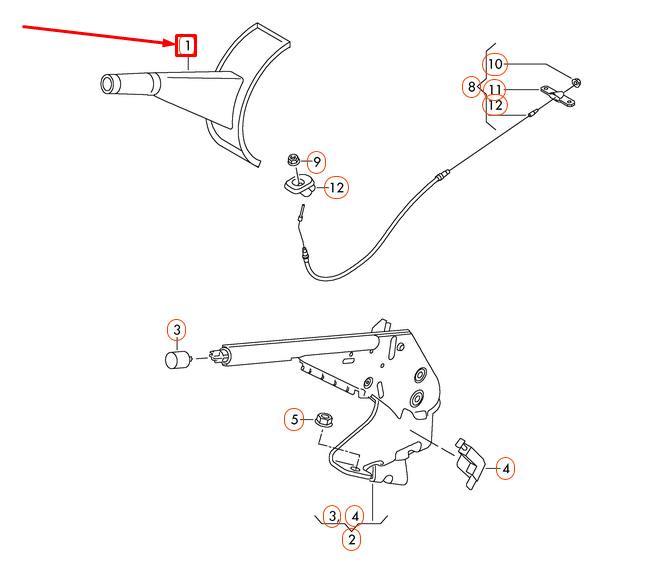 1
10
8
11
12
9
12
3
5
4
3
4
2