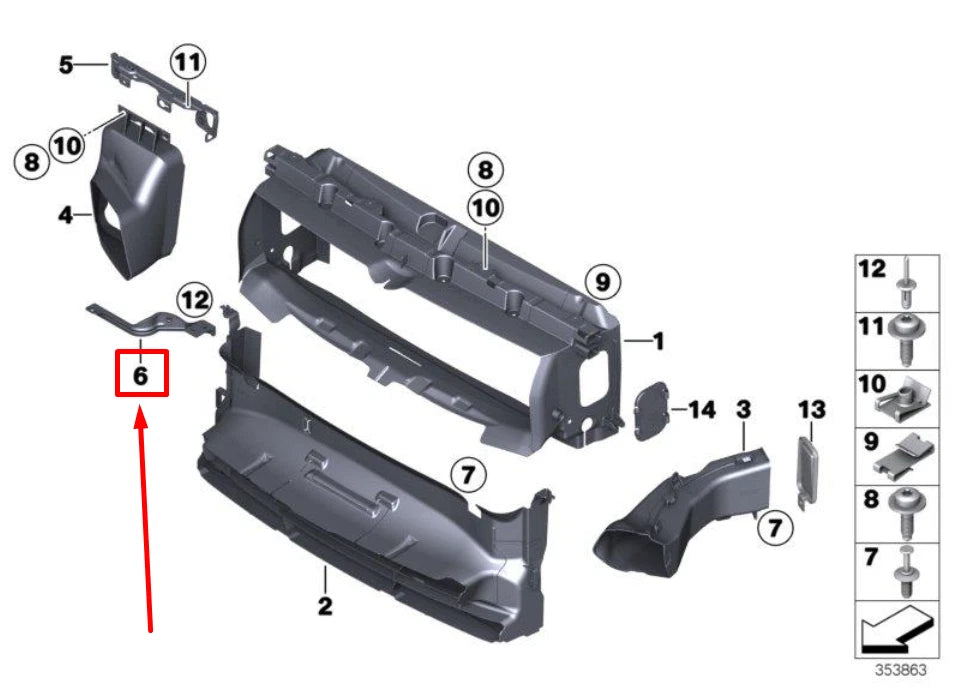 5
11
8
10
4
12
6
8
10
9
1
14
3
13
7
7
2
12
11
10
9
8
7
353863