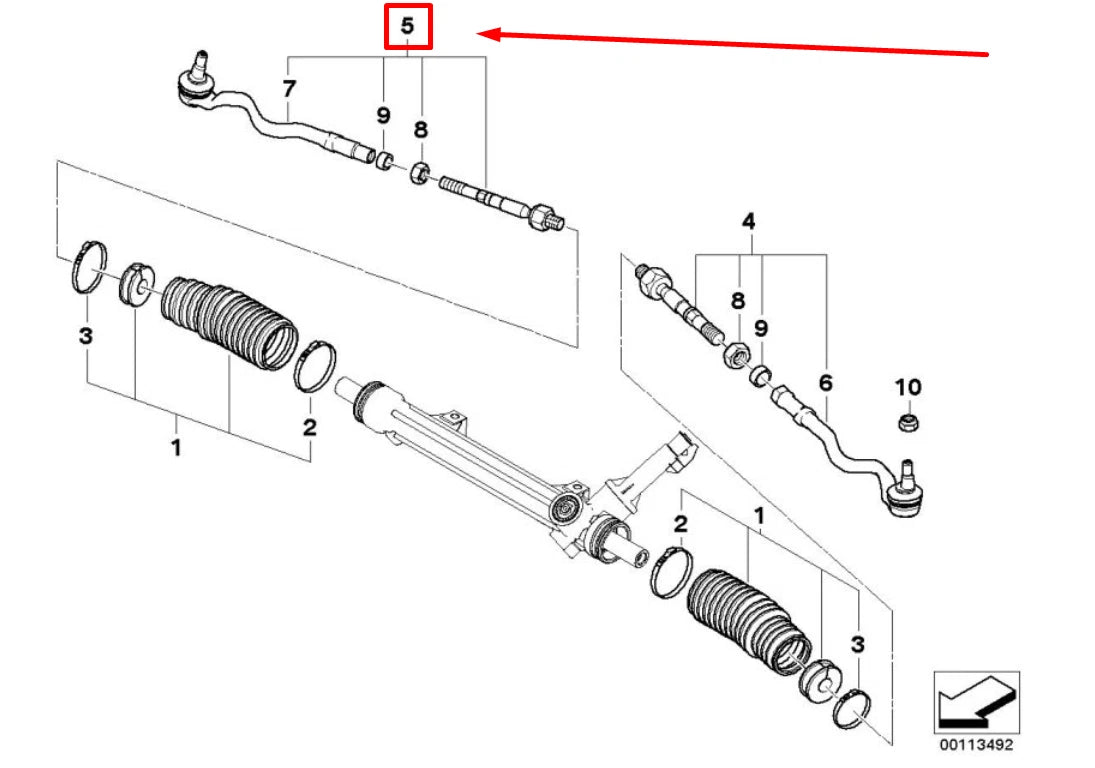 5
7
9
8
4
8
9
6
10
3
1
2
2
1
3
00113492