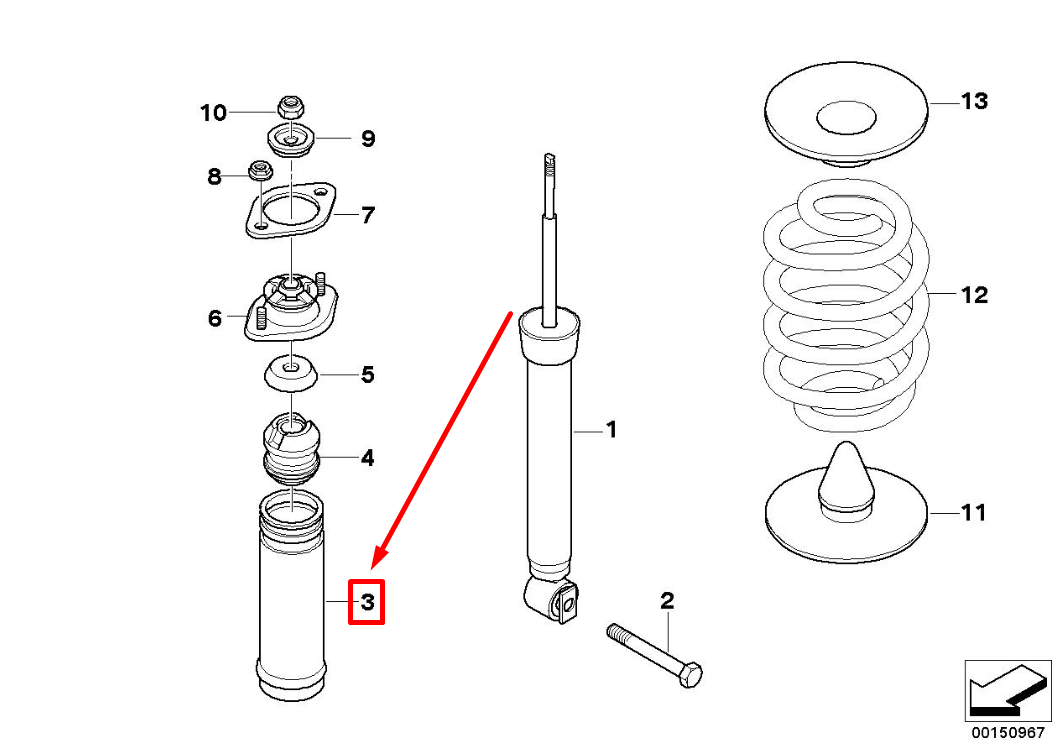 10
9
8
7
6
5
4
3
1
2
13
12
11
00150967