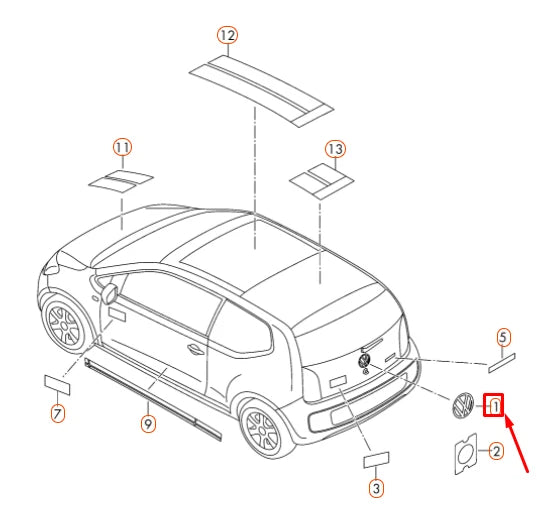 12
11
13
5
1
2
7
9
3