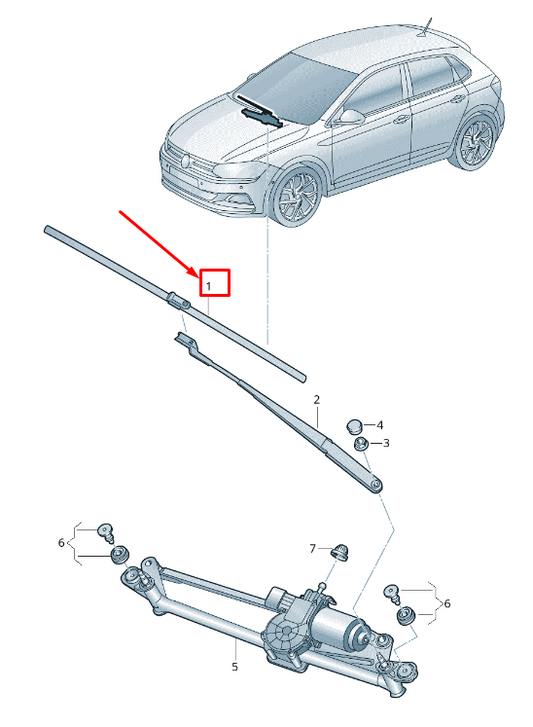 1
2
4
3
6
7
6
5