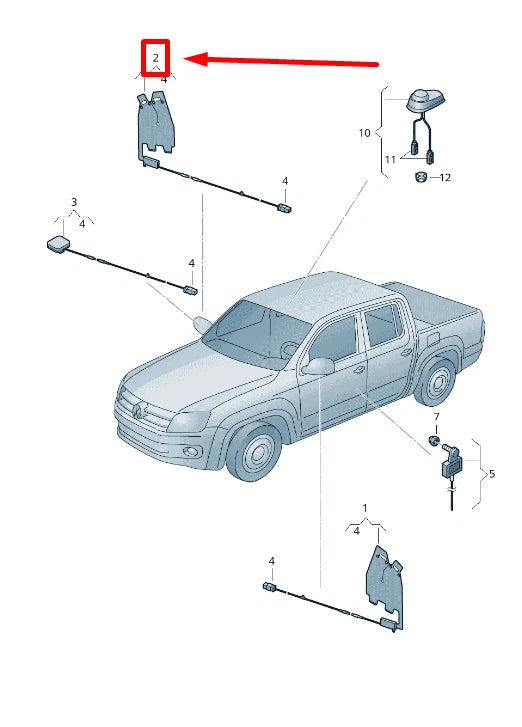 2
4
10
11
12
4
3
4
4
7
5
1
4
4