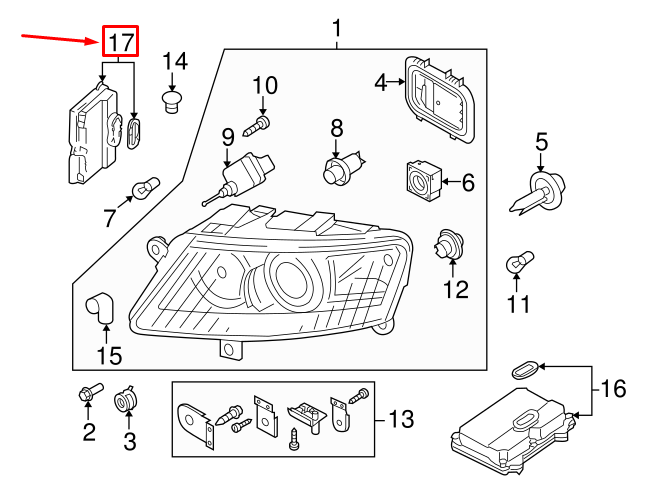 17
14
1
10
4
9
8
5
6
7
12
11
15
16
2
3
13