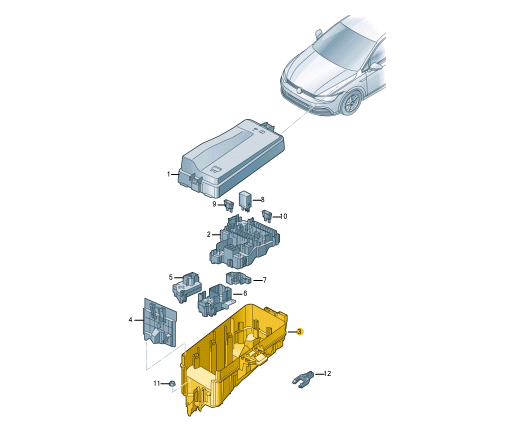 1
9
8
10
2
5
7
6
4
3
11
12