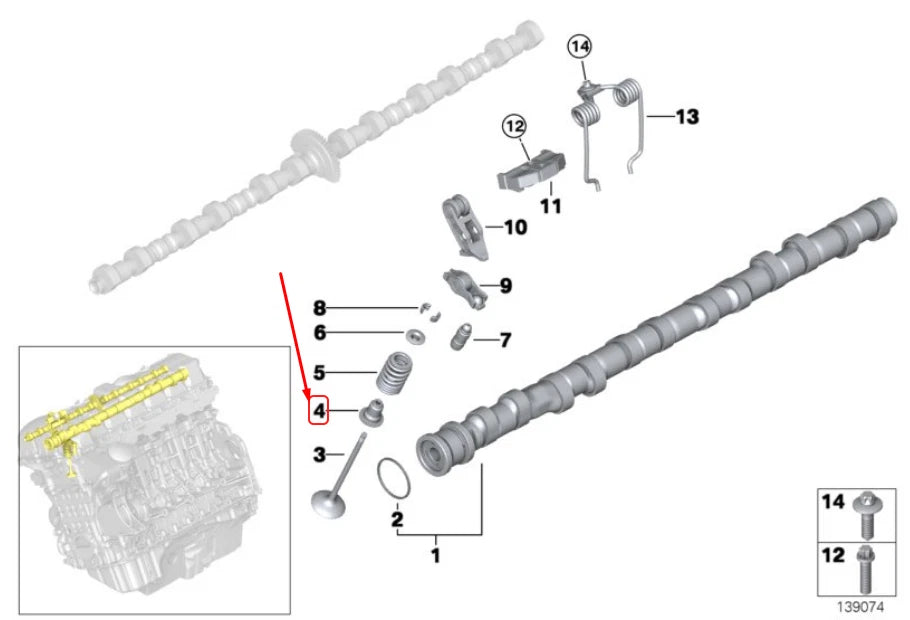 14
13
12
11
10
9
8
6
7
5
4
3
2
1
14
12
139074