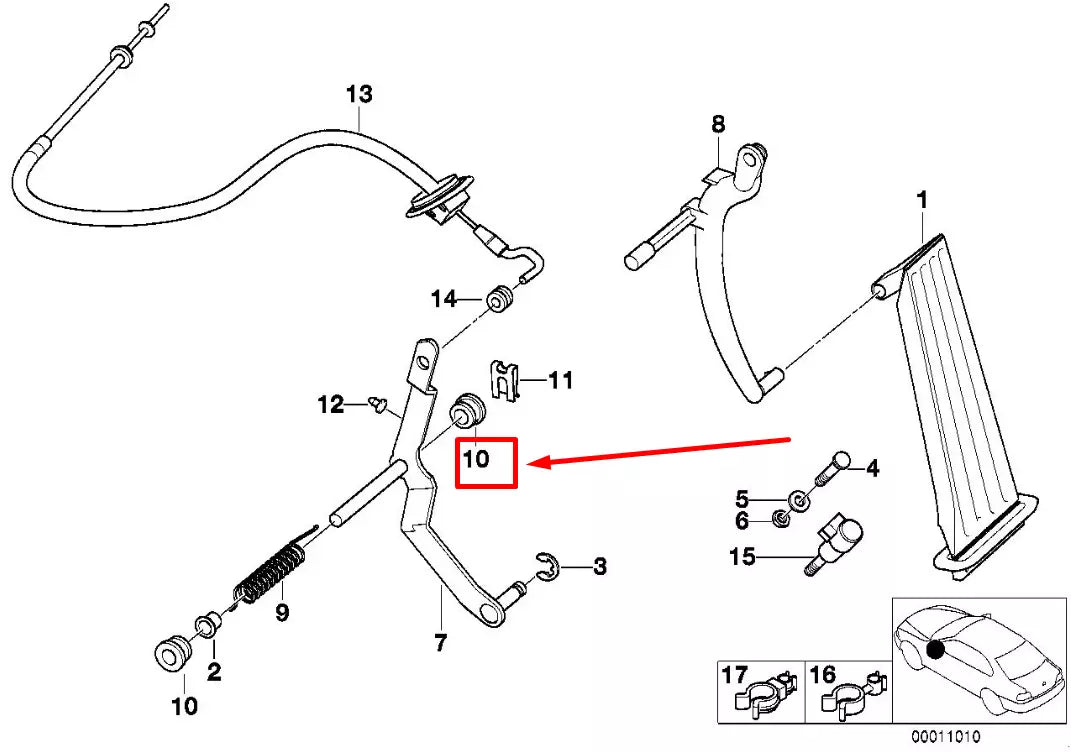 13
8
1
14
11
12
10
4
5
6
15
3
9
7
2
10
17
16
00011010