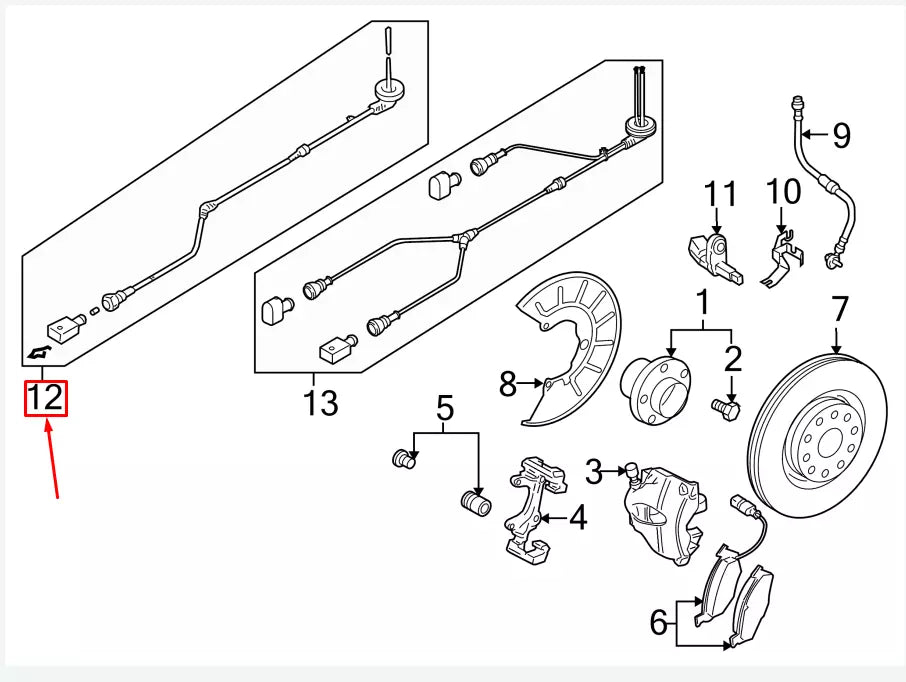 9
11
10
1
7
2
8
12
13
5
3
4
6