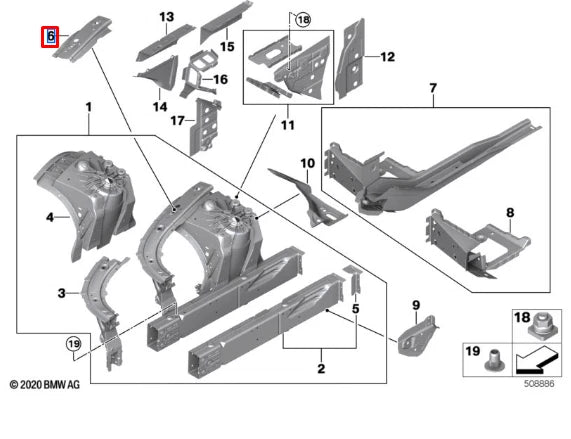 6
13
15
18
12
16
14
17
11
7
1
10
4
8
3
5
9
19
2
18
19
© 2020 BMW AG
508886